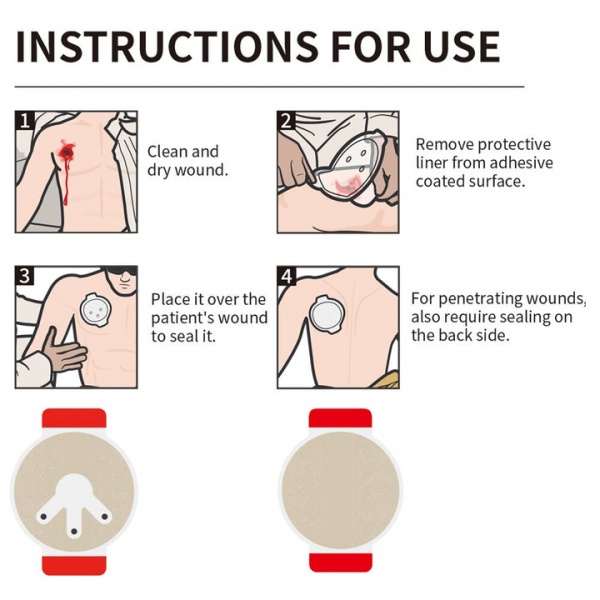 INSTRUCTIONS FOR USE

1

Clean and dry wound.

2

Remove protective liner from adhesive coated surface.

3

Place it over the patient's wound to seal it.

4

For penetrating wounds, also require sealing on the back side.